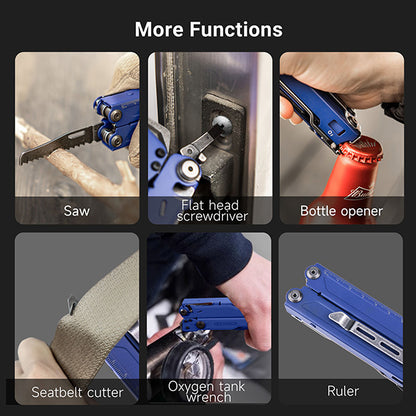 More Functions

Saw

Flat head screwdriver

Bottle opener

Seatbelt cutter

Oxygen tank wrench

Ruler